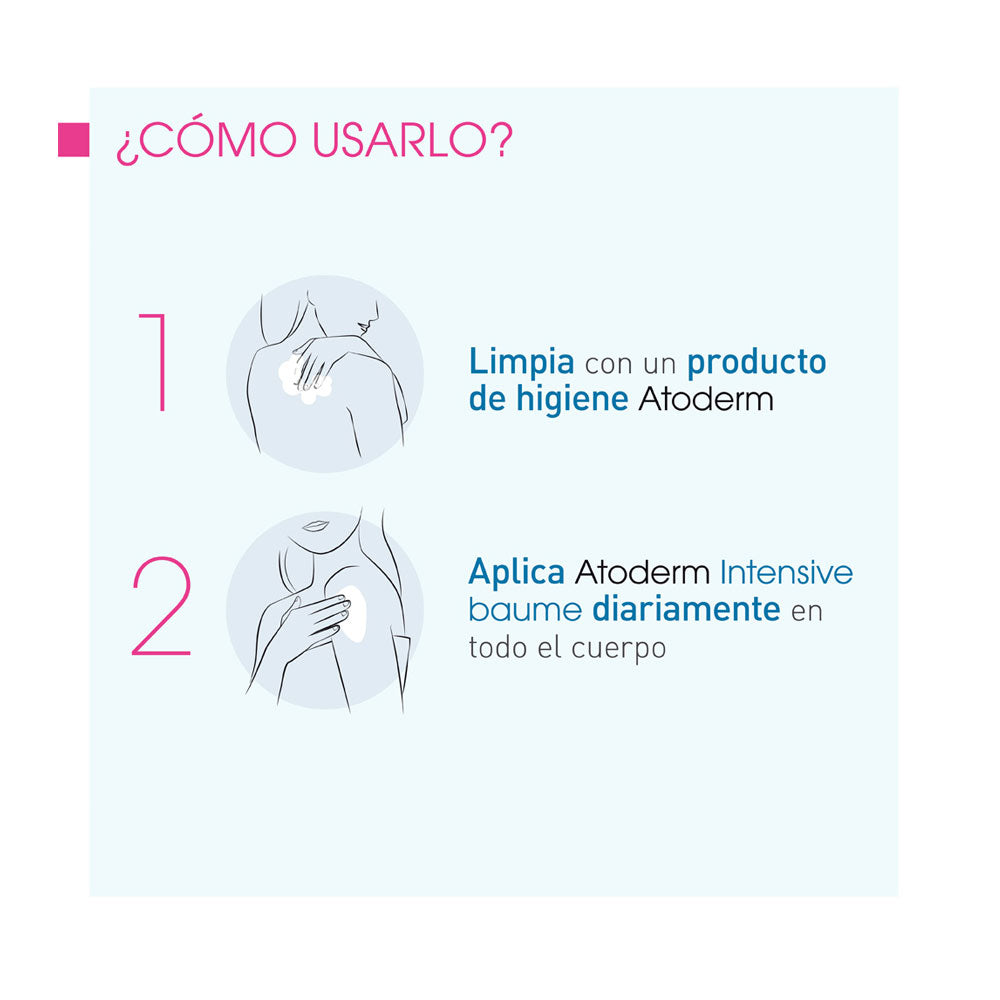 ¿CÓMO USARLO?

1

Limpia con un producto de higiene Atoderm

2

Aplica Atoderm Intensive baume diariamente en todo el cuerpo