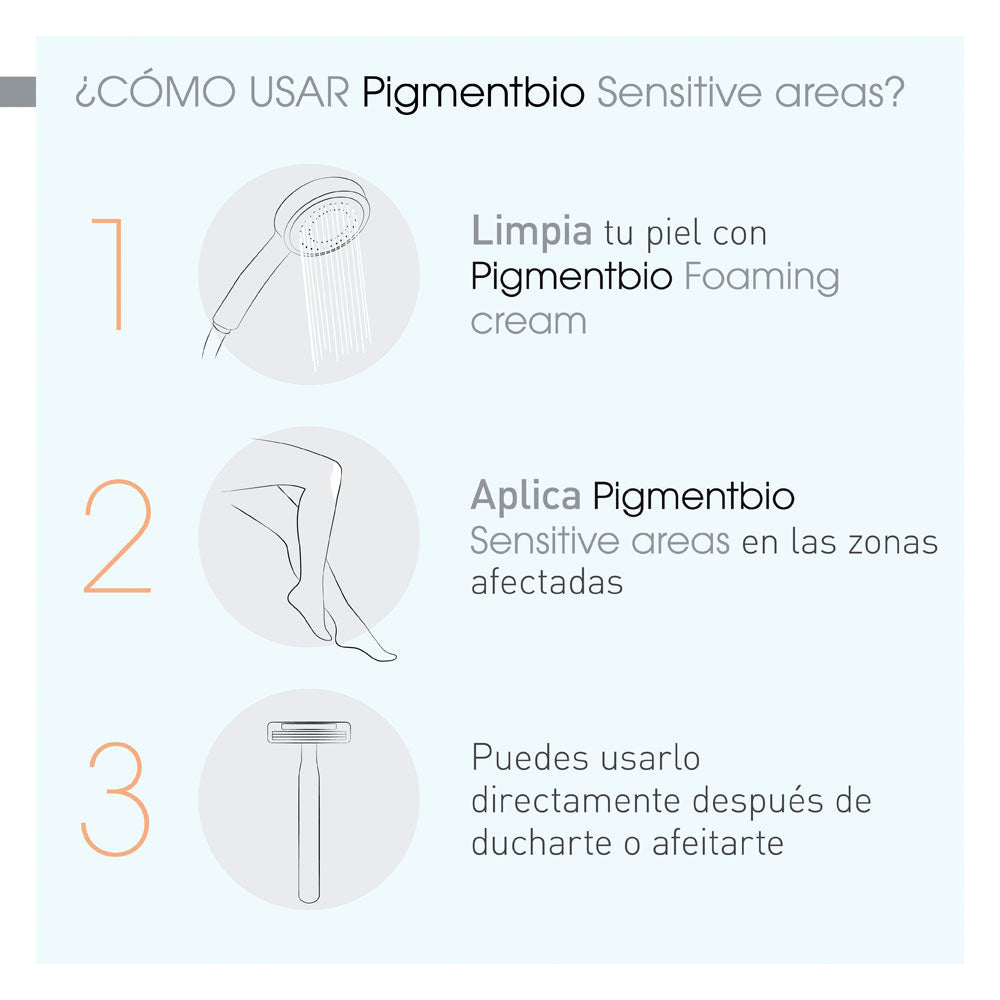 ¿CÓMO USAR Pigmentbio Sensitive areas?

1

Limpia tu piel con Pigmentbio Foaming cream

2

Aplica Pigmentbio Sensitive areas en las zonas afectadas

3

Puedes usarlo directamente después de ducharte o afeitarte