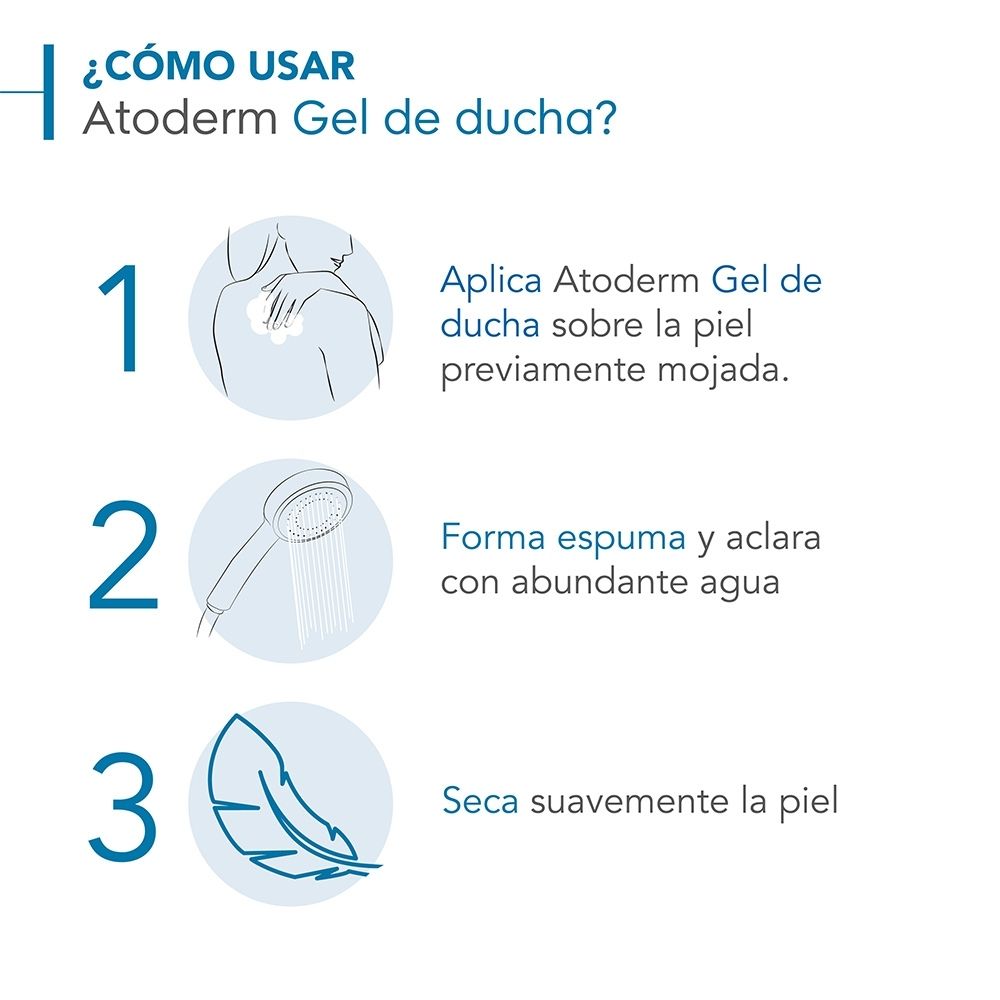 ¿CÓMO USAR
Atoderm Gel de ducha?

1

Aplica Atoderm Gel de ducha sobre la piel previamente mojada.

2

Forma espuma y aclara con abundante agua

3

Seca suavemente la piel